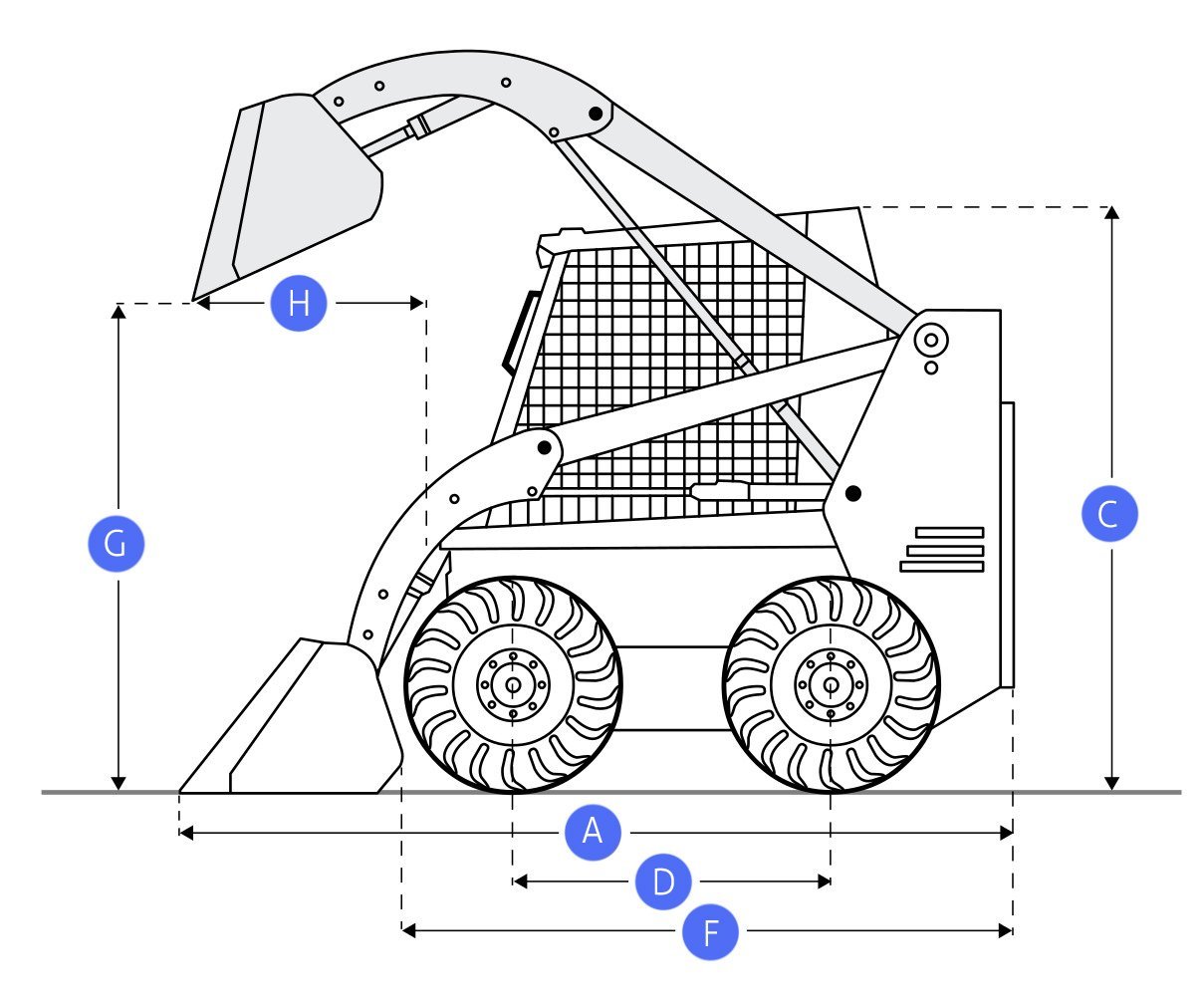 H
G
C
A
D
F